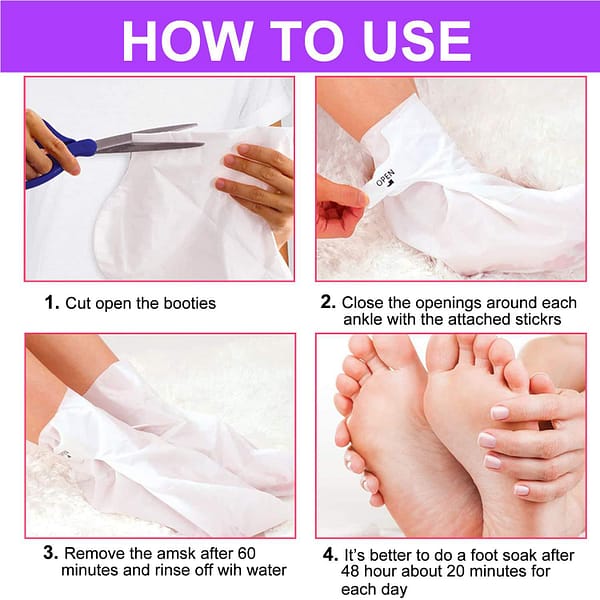 HOW TO USE

OPEN

1. Cut open the booties

2. Close the openings around each ankle with the attached stickrs

3. Remove the amsk after 60 minutes and rinse off wih water

4. It's better to do a foot soak after 48 hour about 20 minutes for each day