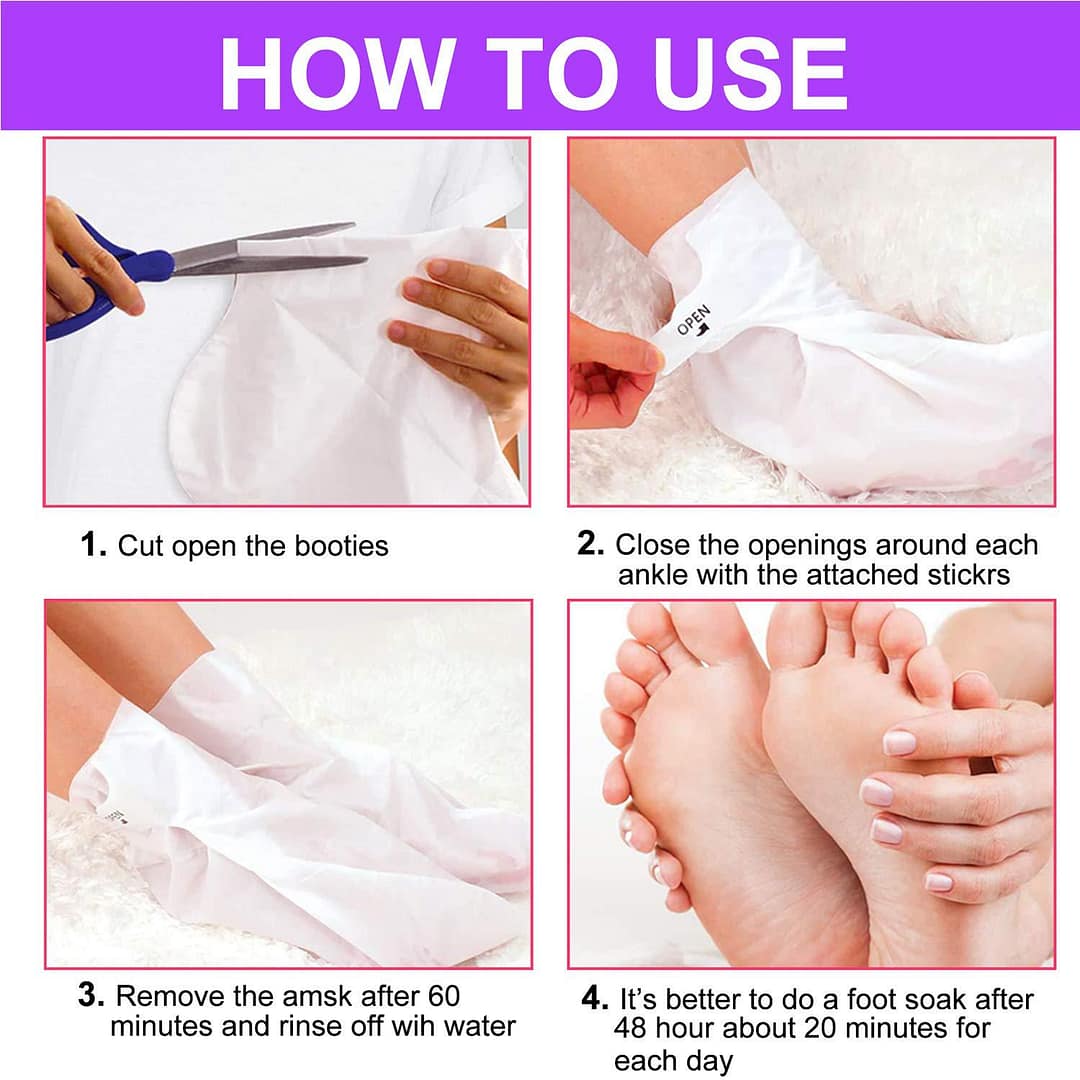 HOW TO USE

OPEN

1. Cut open the booties

2. Close the openings around each ankle with the attached stickrs

3. Remove the amsk after 60 minutes and rinse off wih water

4. It's better to do a foot soak after 48 hour about 20 minutes for each day